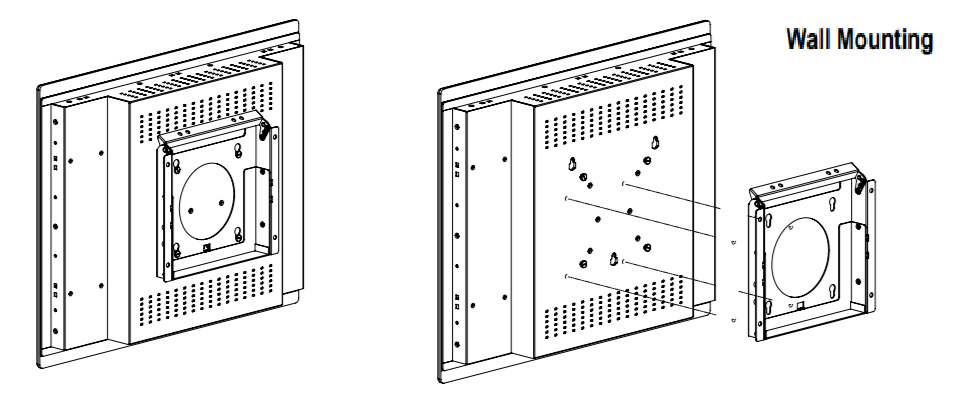 Wall Mounting